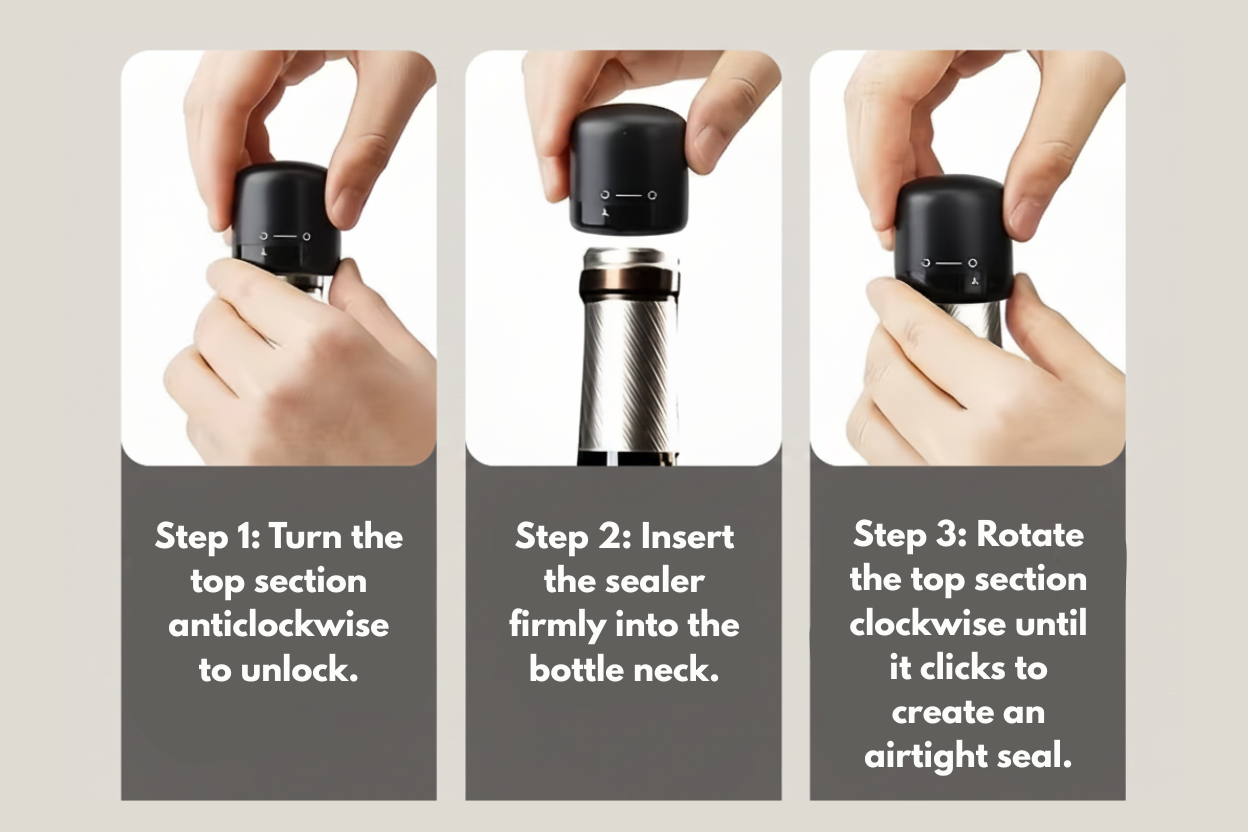 Step 1: Turn the top section anticlockwise to unlock.

Step 2: Insert the sealer firmly into the bottle neck.

Step 3: Rotate the top section clockwise until it clicks to create an airtight seal.